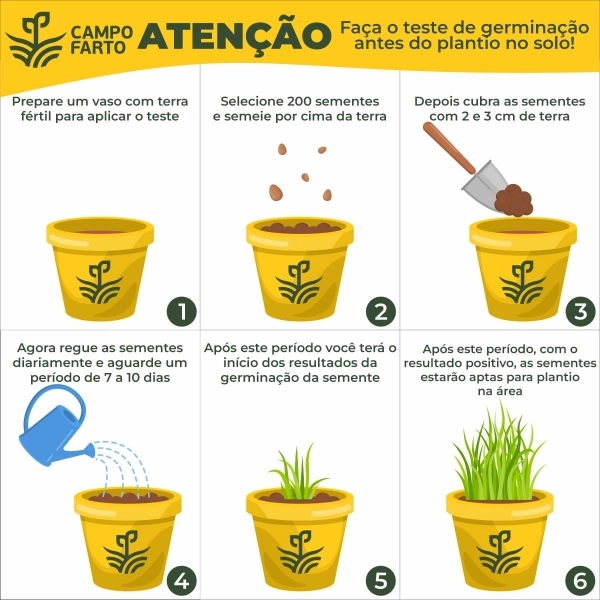 CAMPO FARTO

ATENÇÃO

Faça o teste de germinação antes do plantio no solo!

Prepare um vaso com terra fértil para aplicar o teste

1

Selecione 200 sementes e semeie por cima da terra

2

Depois cubra as sementes com 2 e 3 cm de terra

3

Agora regue as sementes diariamente e aguarde um período de 7 a 10 dias

4

Após este período você terá o início dos resultados da germinação da semente

5

Após este período, com o resultado positivo, as sementes estarão aptas para plantio na área

6